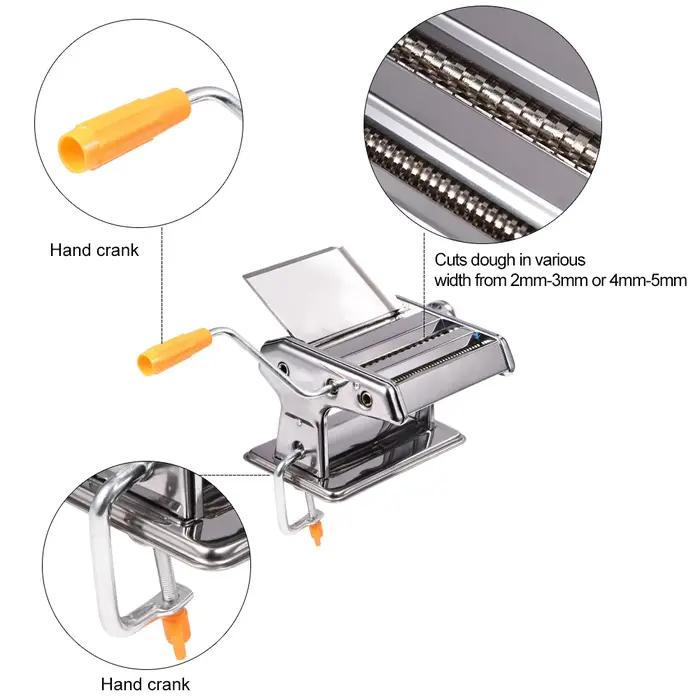 Hand crank

Cuts dough in various
width from 2mm-3mm or 4mm-5mm

Hand crank