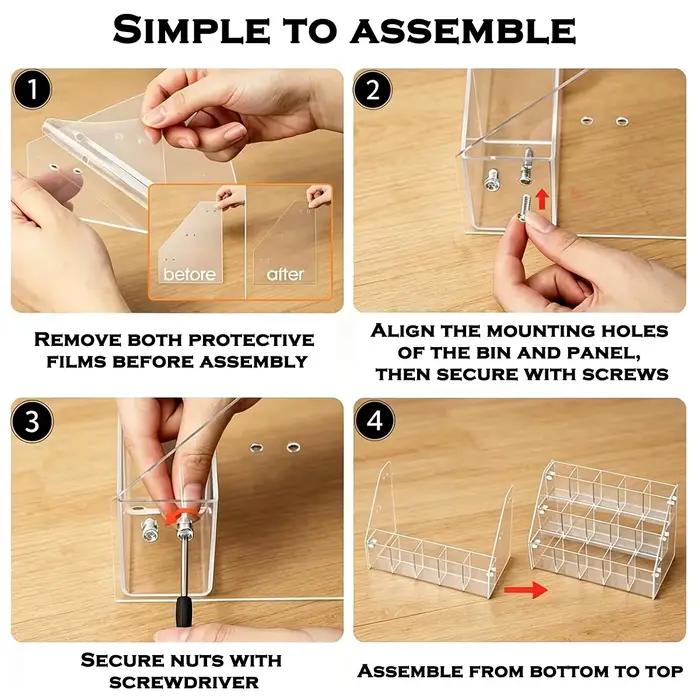 SIMPLE TO ASSEMBLE

1

before

after

REMOVE BOTH PROTECTIVE FILMS BEFORE ASSEMBLY

2

ALIGN THE MOUNTING HOLES OF THE BIN AND PANEL, THEN SECURE WITH SCREWS

3

SECURE NUTS WITH SCREWDRIVER

4

ASSEMBLE FROM BOTTOM TO TOP