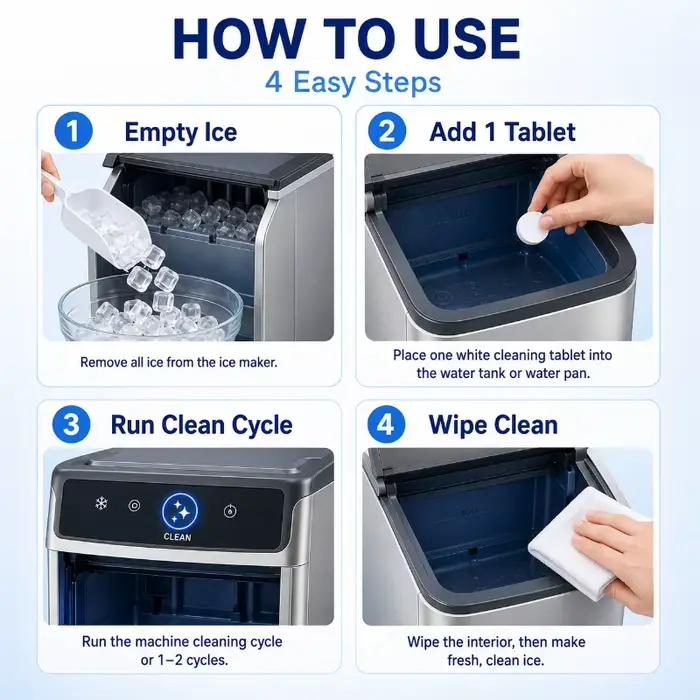 HOW TO USE
4 Easy Steps

1 Empty Ice

Remove all ice from the ice maker.

2 Add 1 Tablet

Place one white cleaning tablet into the water tank or water pan.

3 Run Clean Cycle

CLEAN

Run the machine cleaning cycle or 1–2 cycles.

4 Wipe Clean

Wipe the interior, then make fresh, clean ice.